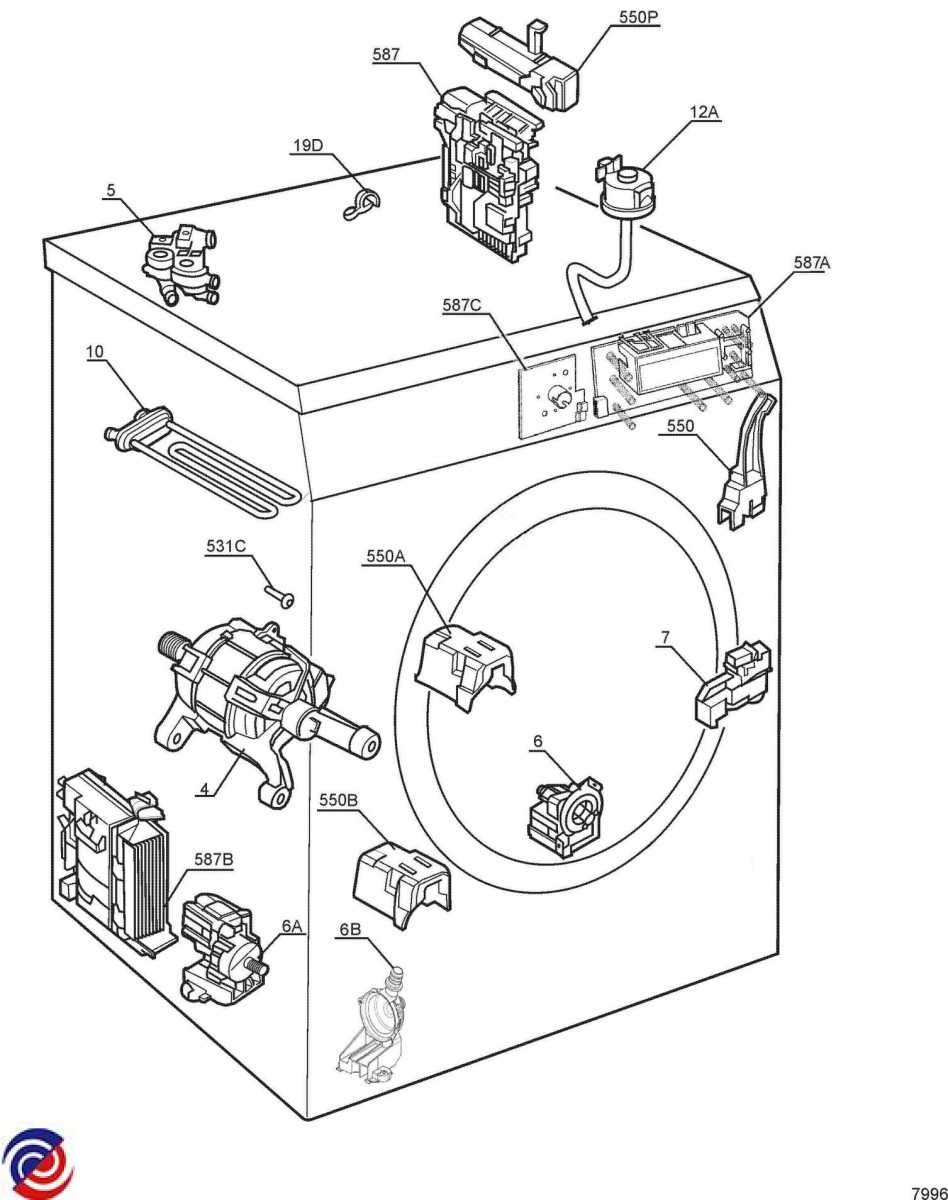 550P
587
12A
19D
5
587A
587C
10
550
531C
550A
7
6
4
550B
587B
6A
6B
7996